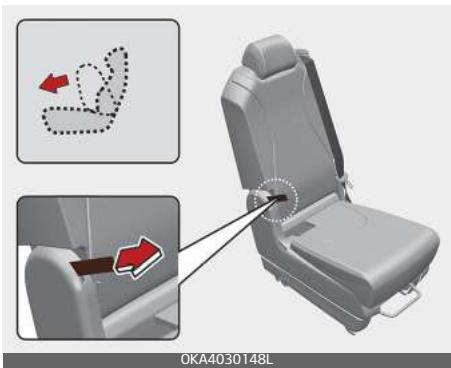 OKA4030148L