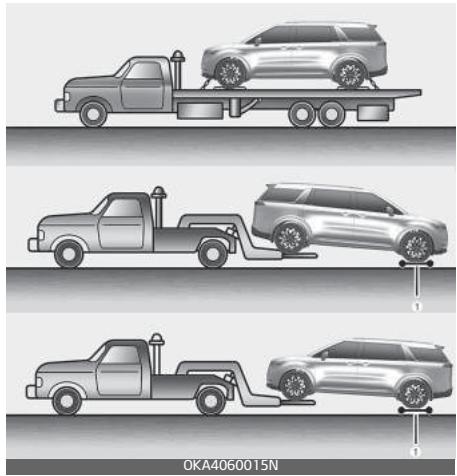 1

1

OKA4060015N