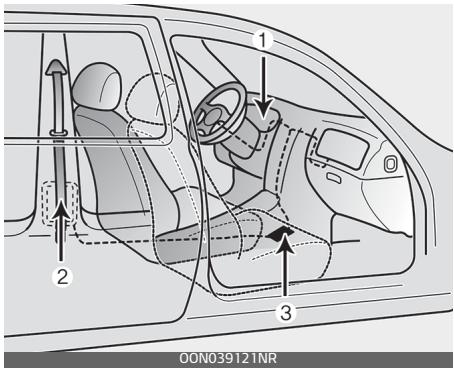 1
2
3
OON039121NR