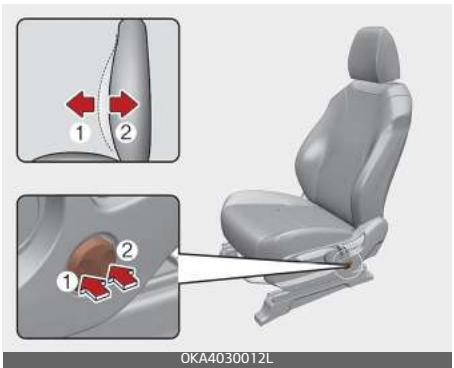 1
2
2
1
OKA4030012L