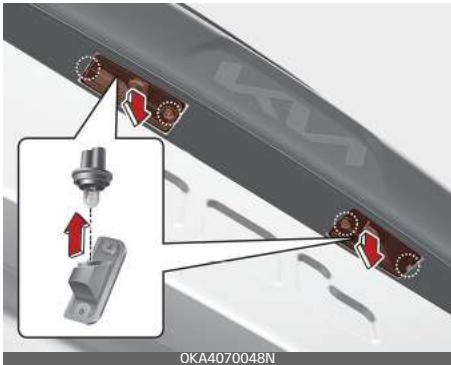 KIA

OKA4070048N