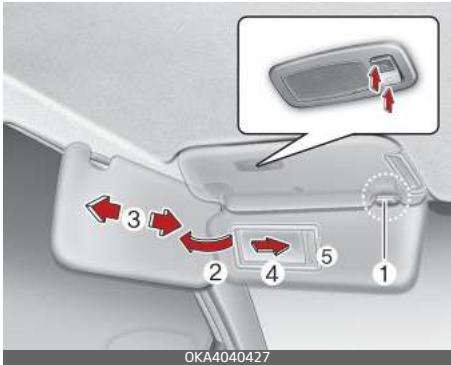 3
2
4
5
1
OKA4040427