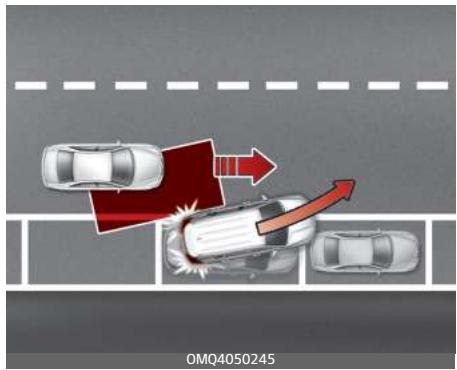 OMQ4050245