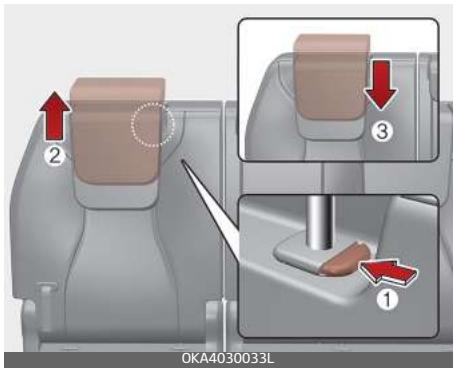 2
3
1
OKA4030033L