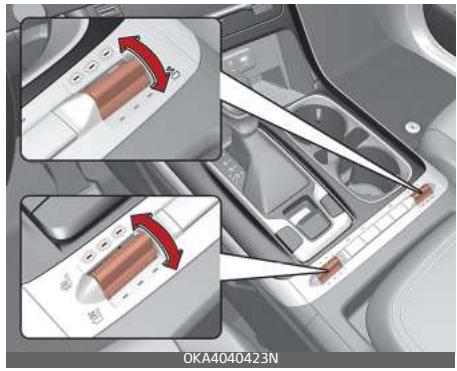 OKA4040423N