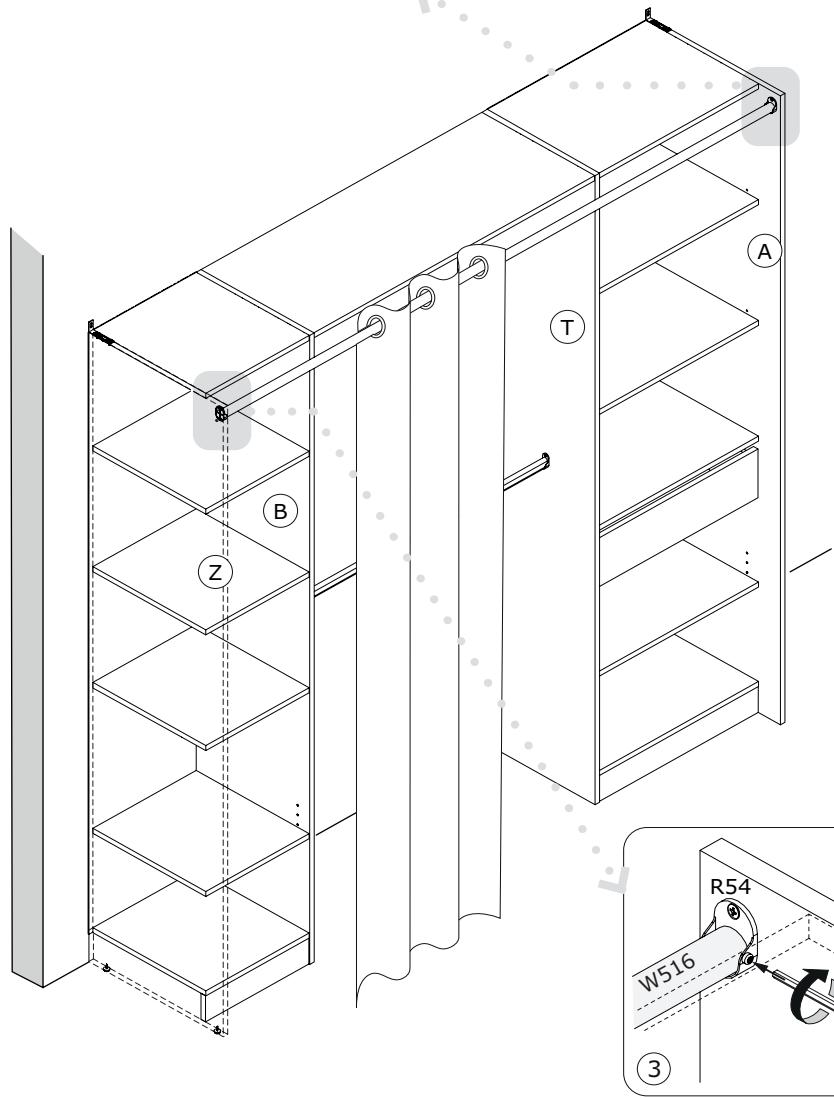 A
T
B
Z
R54
W516
3