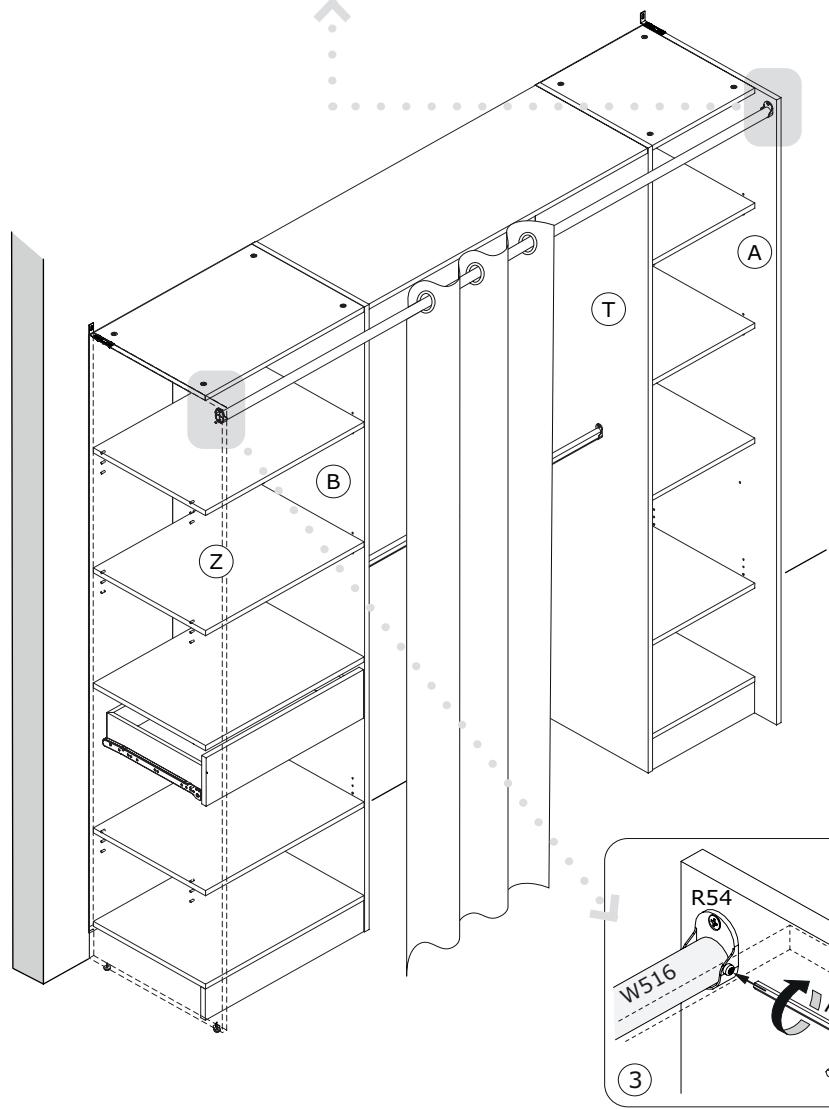 A
T
B
Z
R54
W516
3