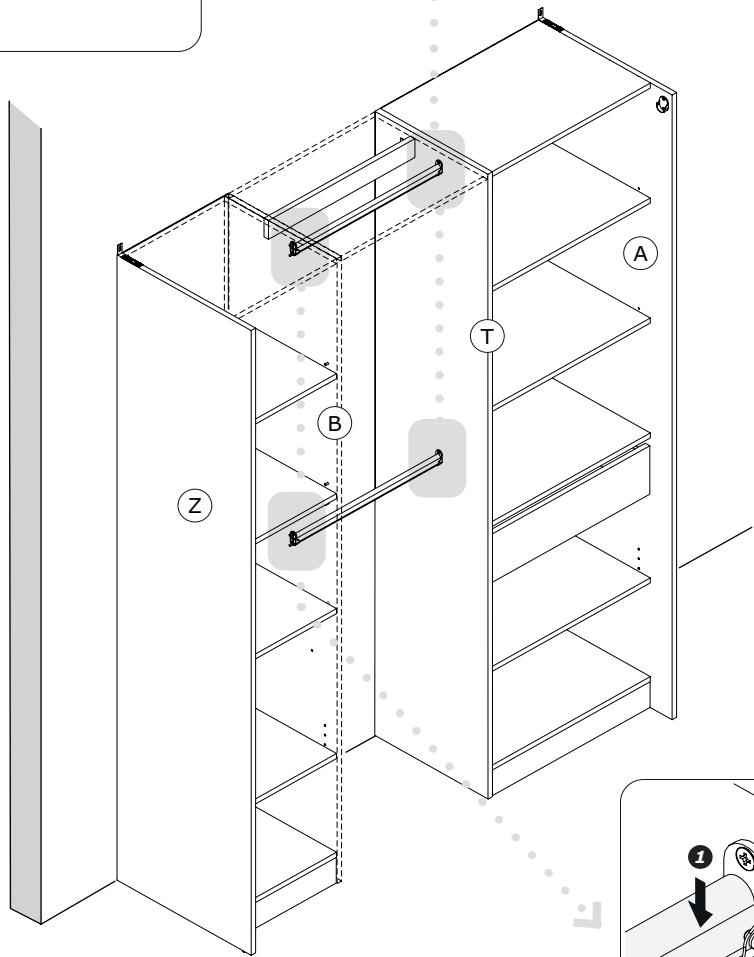 A

T

B

Z

1