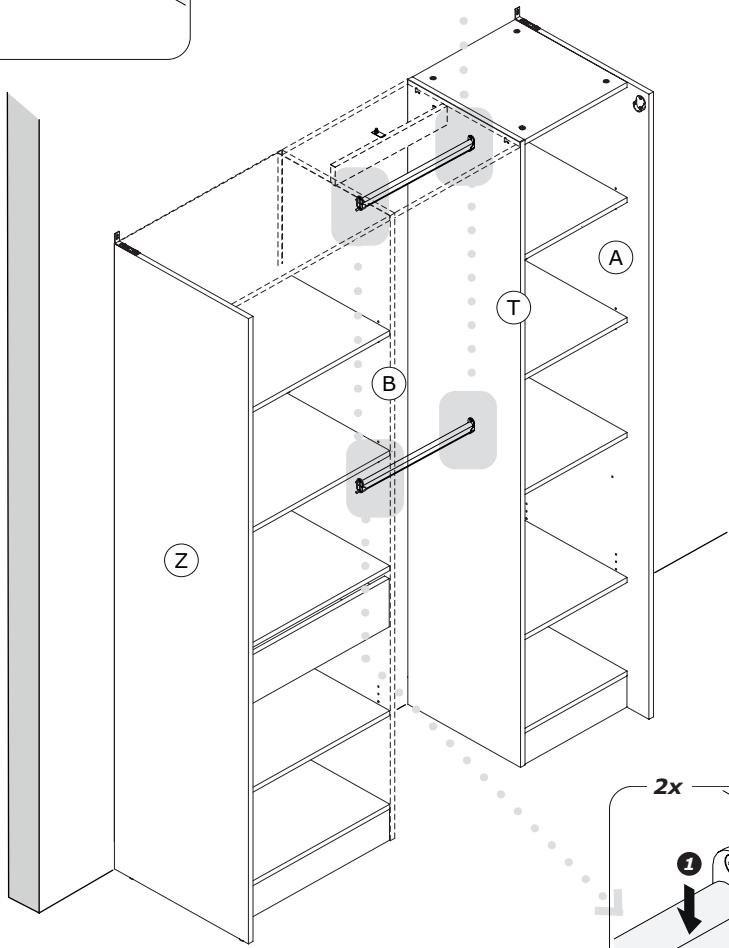 A

T

B

Z

2x

1