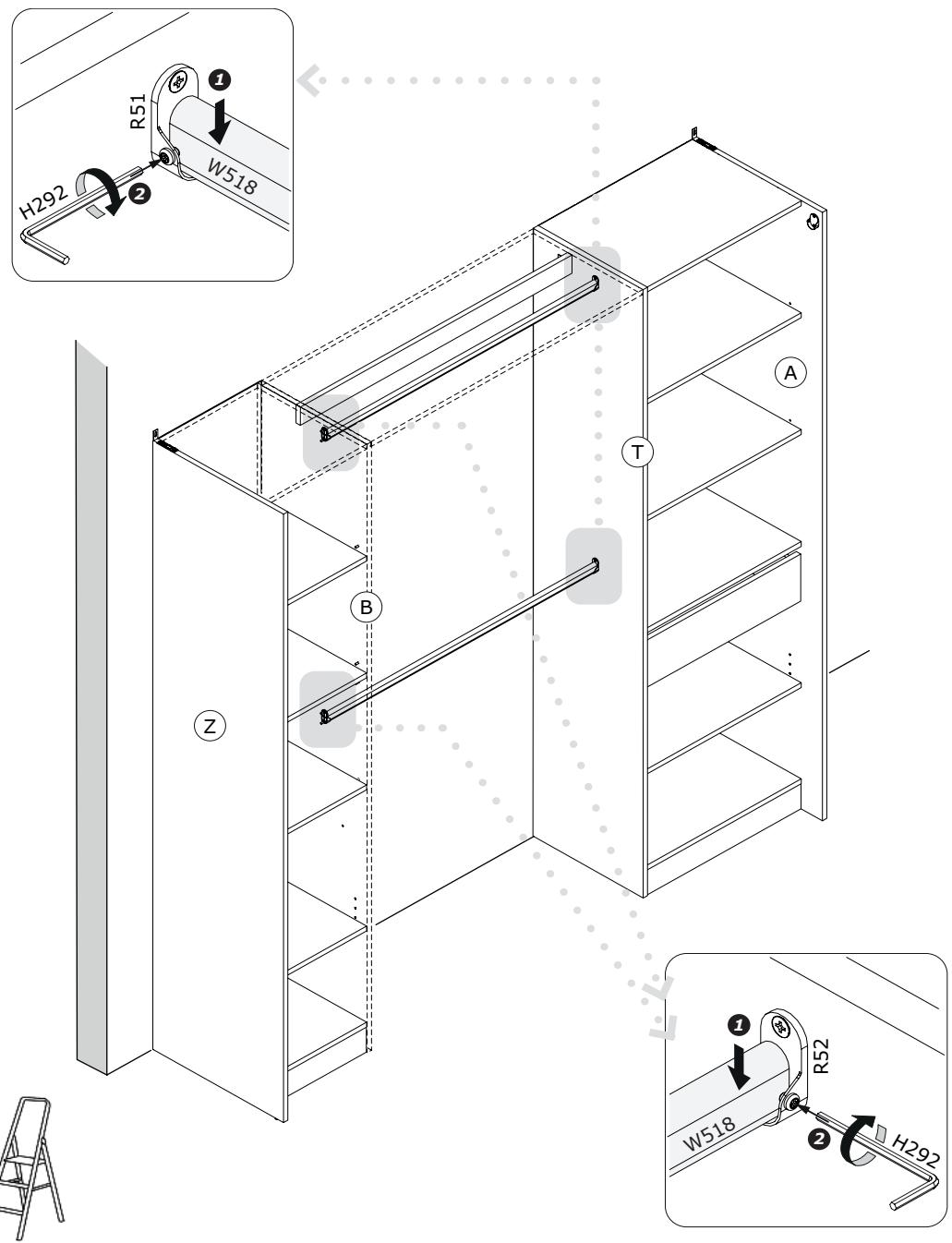 R51
1
W518
H292
2

A
T
B
Z

1
R52
W518
2
H292