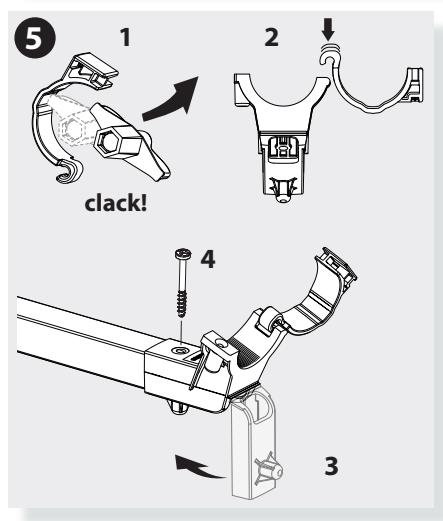 5
1
2
clack!
4
3