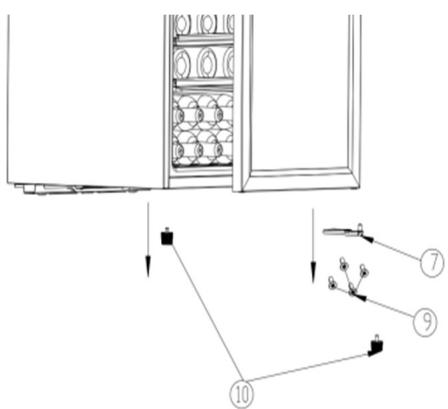 7
9
10