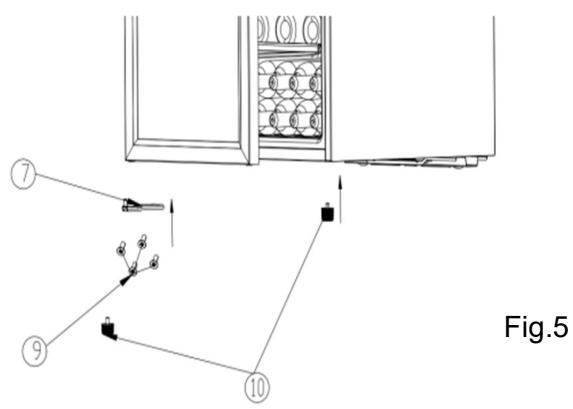 7

9

10

Fig.5