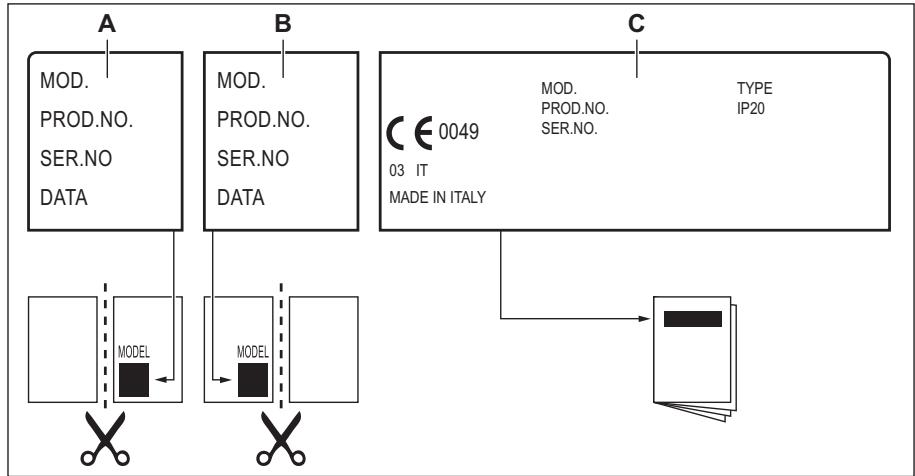 A

MOD.
PROD.NO.
SER.NO
DATA

B

MOD.
PROD.NO.
SER.NO
DATA

C

MOD.
PROD.NO.
SER.NO.

TYPE
IP20

CE 0049
03 IT
MADE IN ITALY

MODEL

MODEL