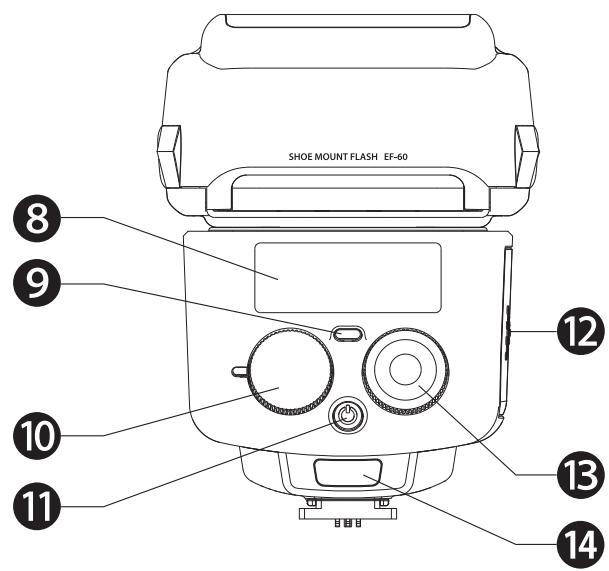 SHOE MOUNT FLASH EF-60

8
9
10
11
12
13
14