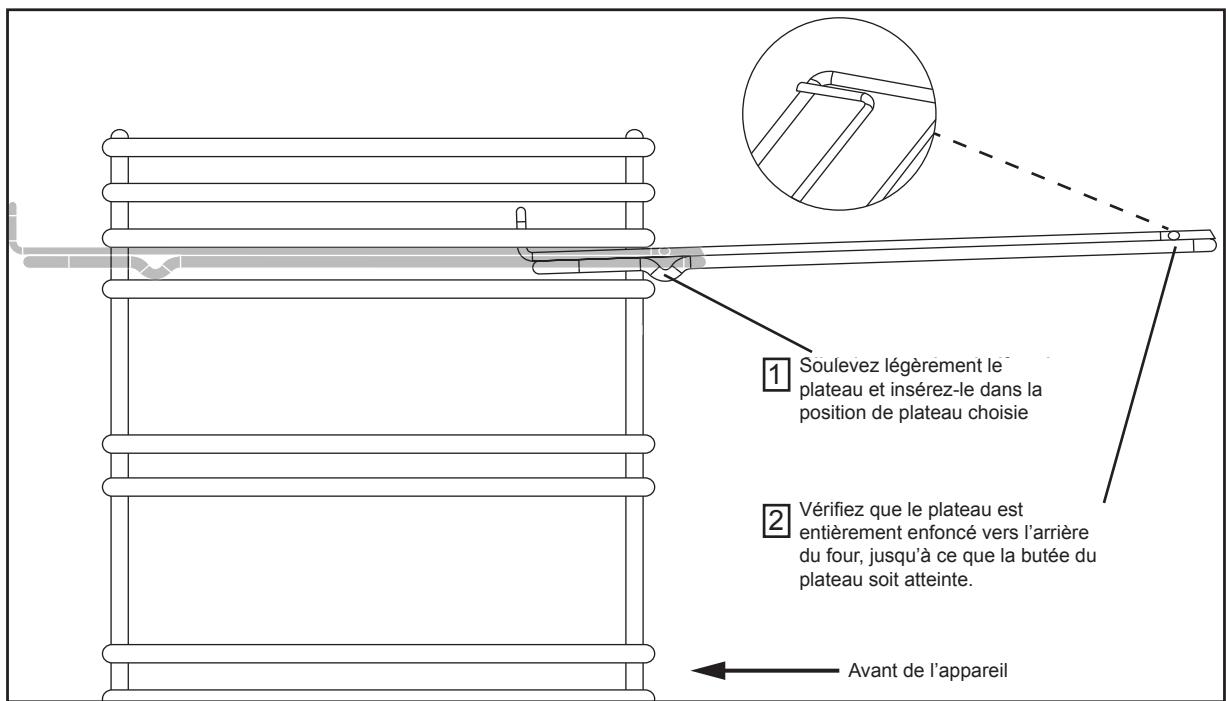 1 Soulevez légèrement le plateau et insérez-le dans la position de plateau choisie

2 Vérifiez que le plateau est entièrement enfoncé vers l'arrière du four, jusqu'à ce que la butée du plateau soit atteinte.

Avant de l'appareil