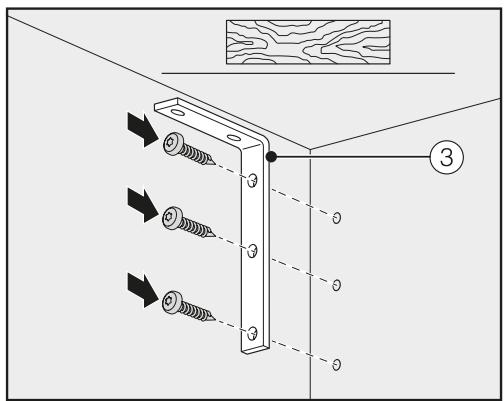 3