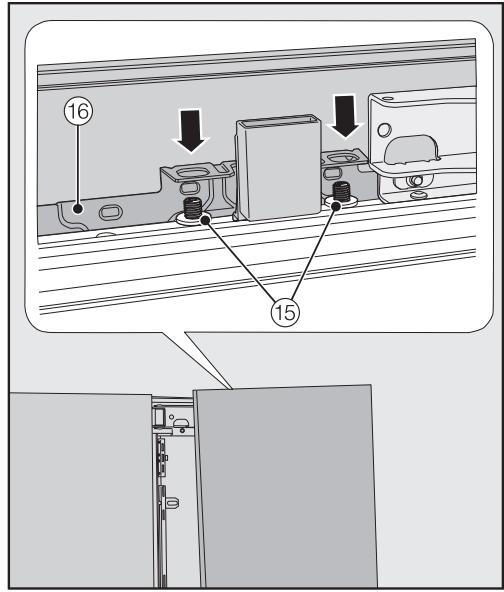 16

15