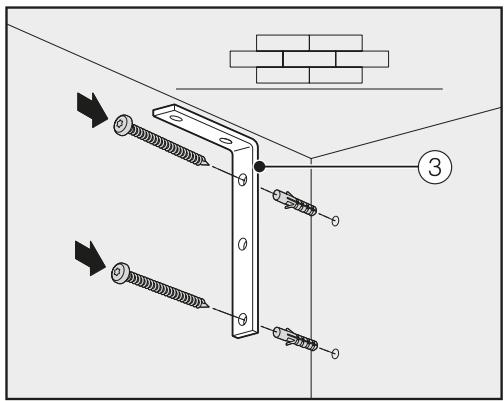 3