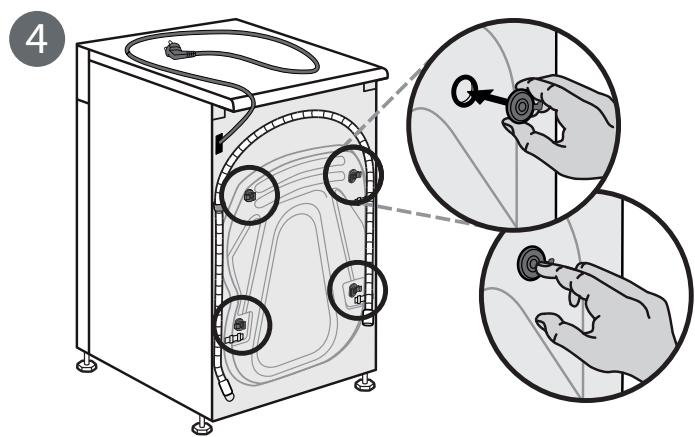 4