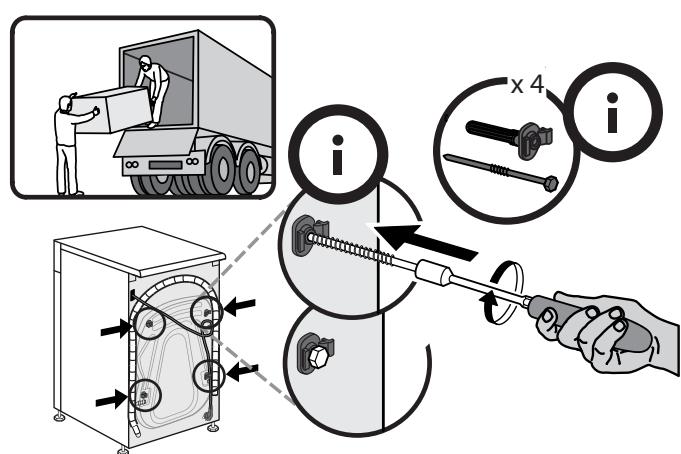 x 4
i
i