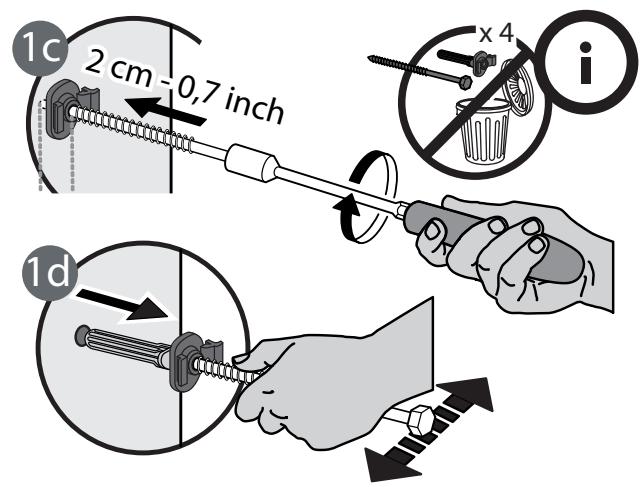 1c

2 cm - 0,7 inch

x 4

i

1d