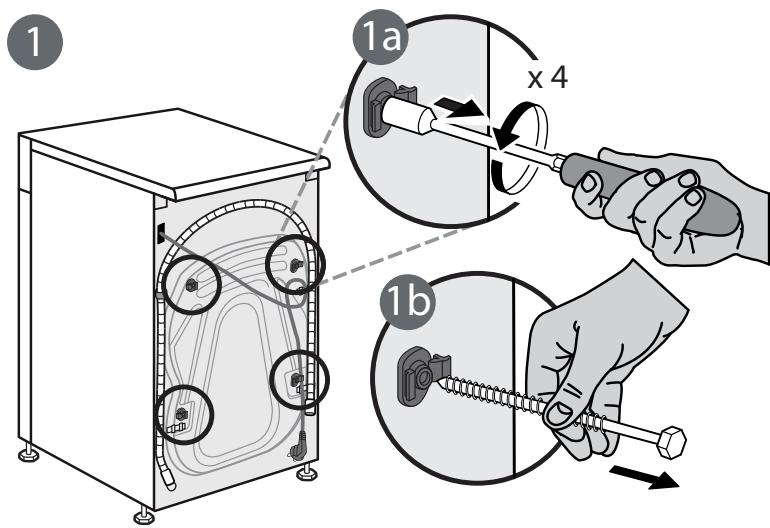 1
1a
x 4
1b