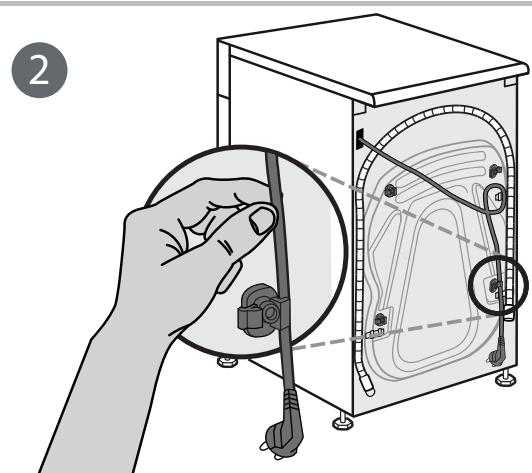 2