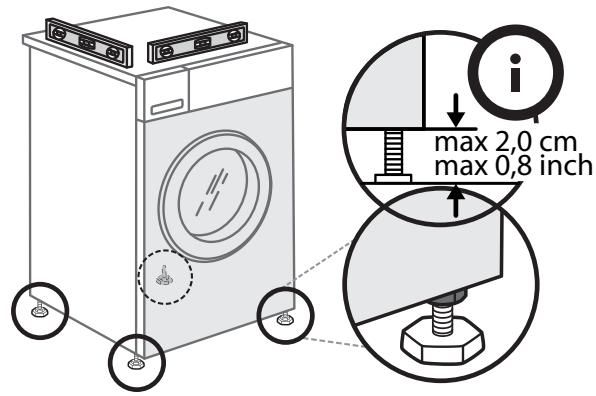 i

max 2,0 cm
max 0,8 inch