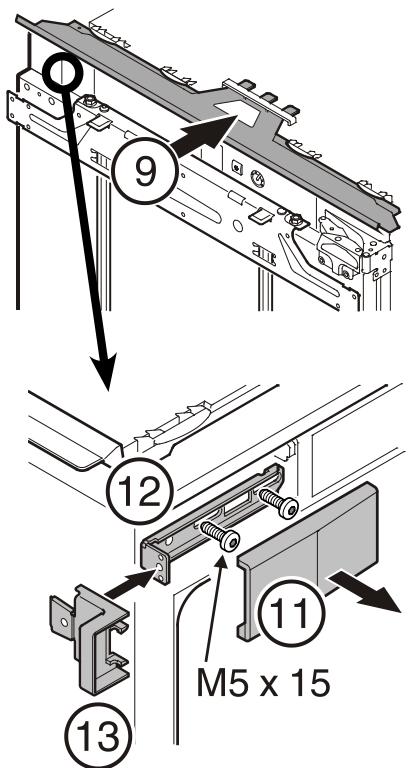 9

12

11

M5 x 15

13