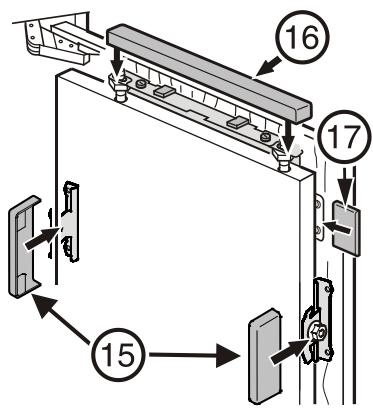 16
17
15