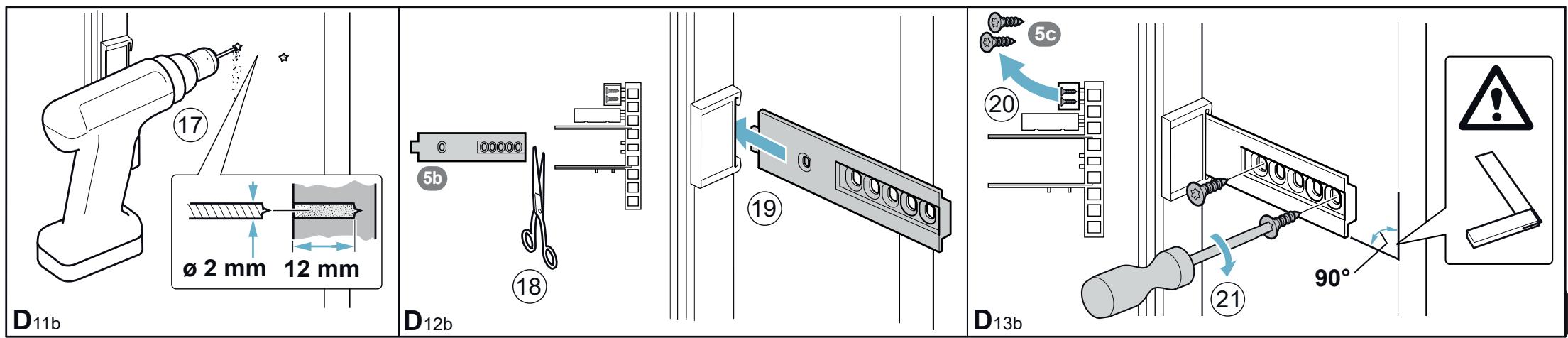 17

ø 2 mm 12 mm

D11b

5b

18

19

D12b

5c

20

21

90°

D13b