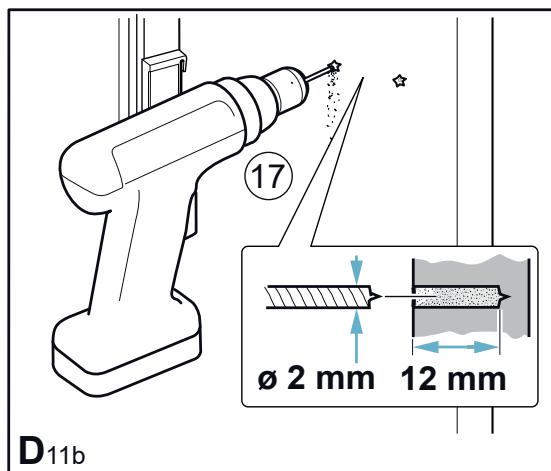 17

ø 2 mm 12 mm

D11b