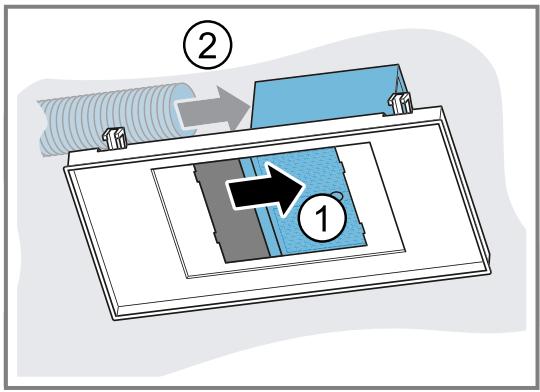 2

1