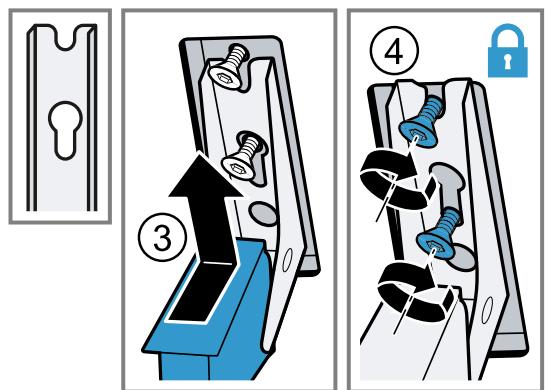 3

4