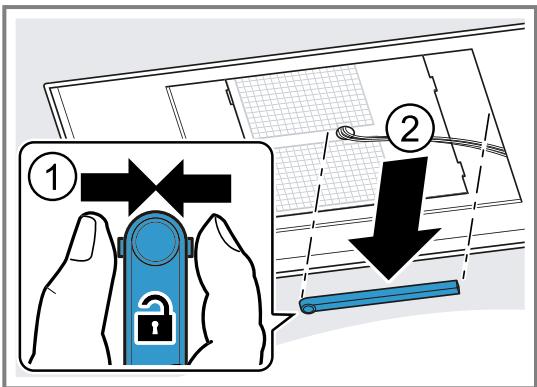 1

2