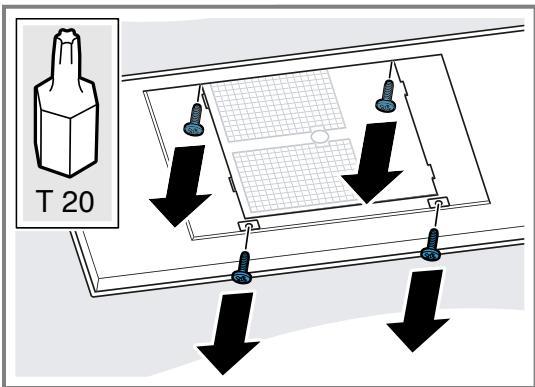 T 20