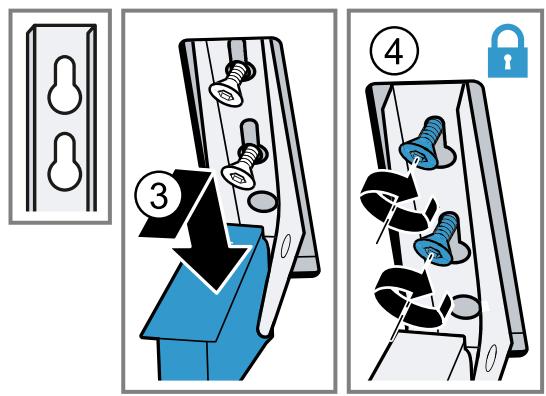 3

4