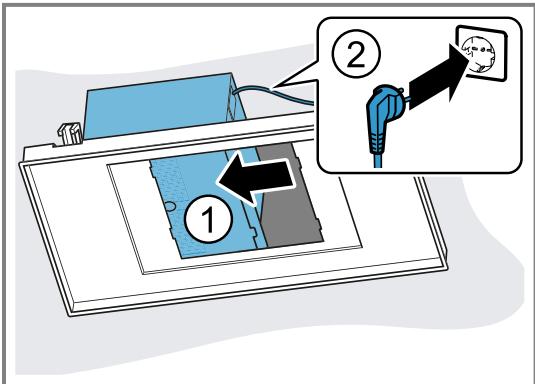 2

1