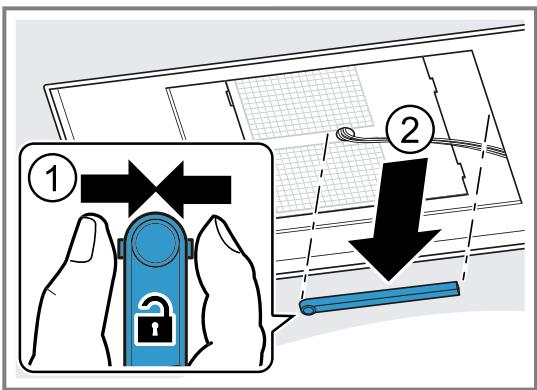 1
2