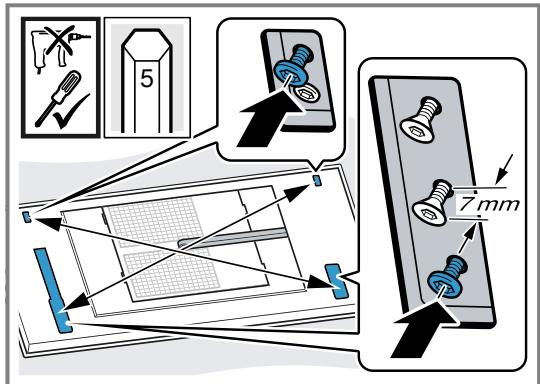 5

7 mm