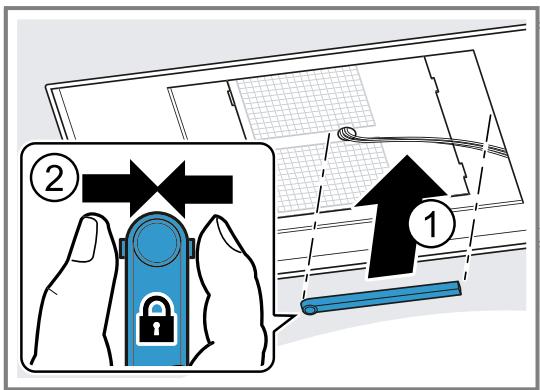 2

1