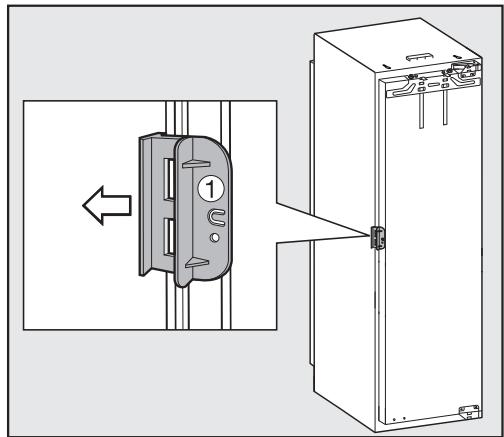 1