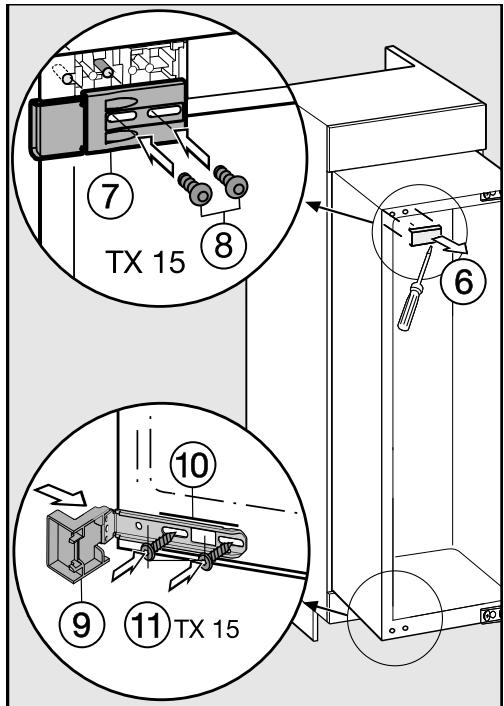 7
8
TX 15
6
10
9
11 TX 15