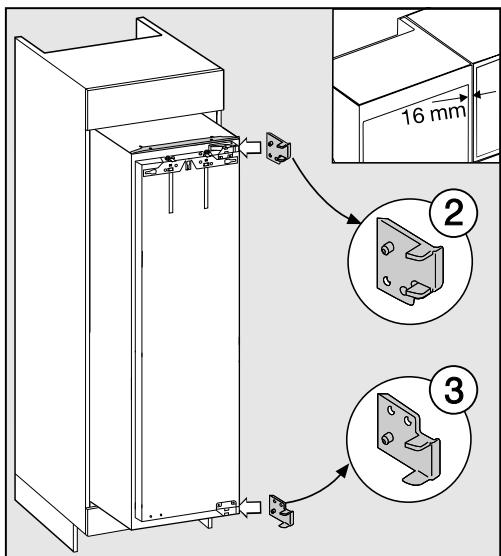 16 mm

2

3