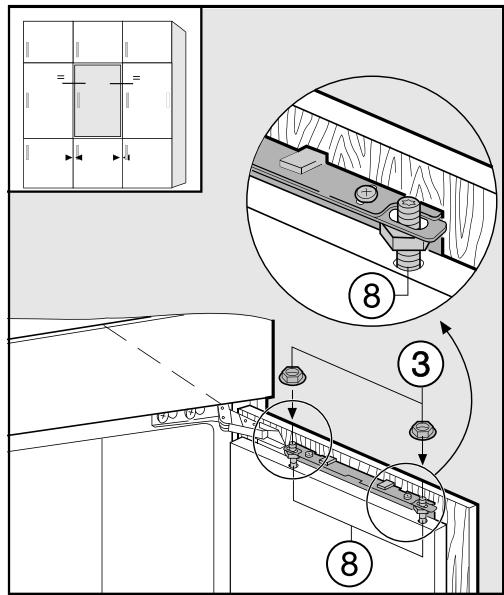 =
=
8
3
8