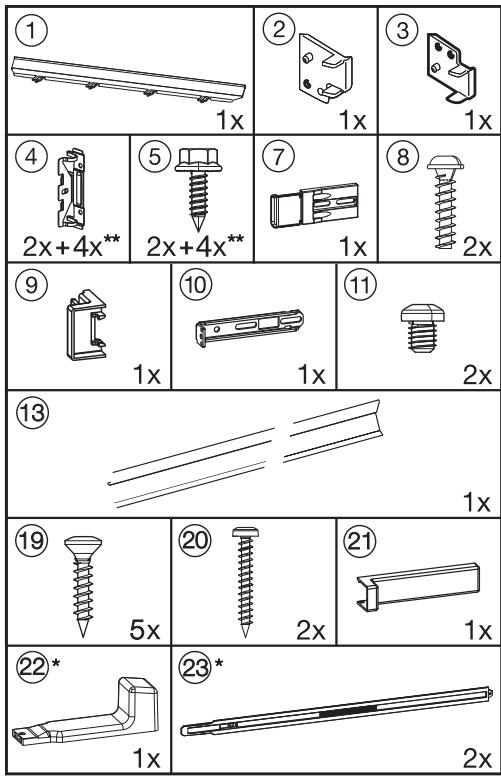 1
1x

2
1x

3
1x

4
2x+4x**

5
2x+4x**

7
1x

8
2x

9
1x

10
1x

11
2x

13
1x

19
5x

20
2x

21
1x

22*
1x

23*
2x