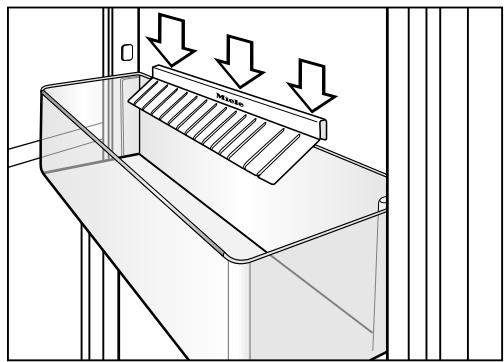 Miele