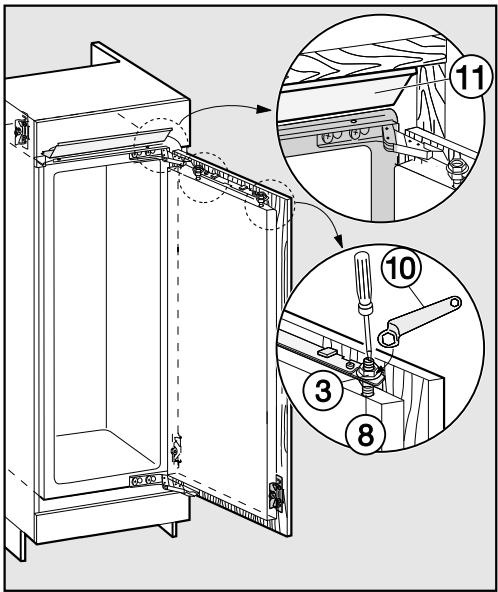 11

10

3

8