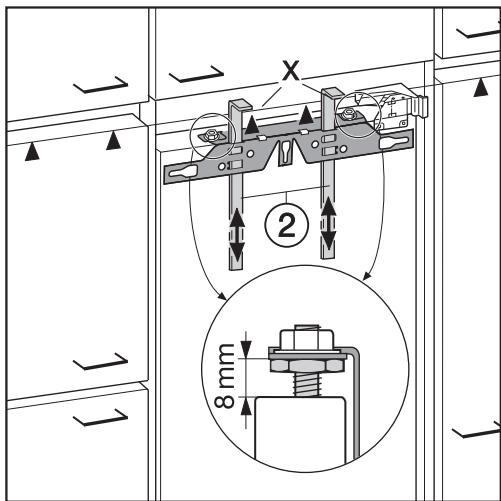 X
2
8 mm